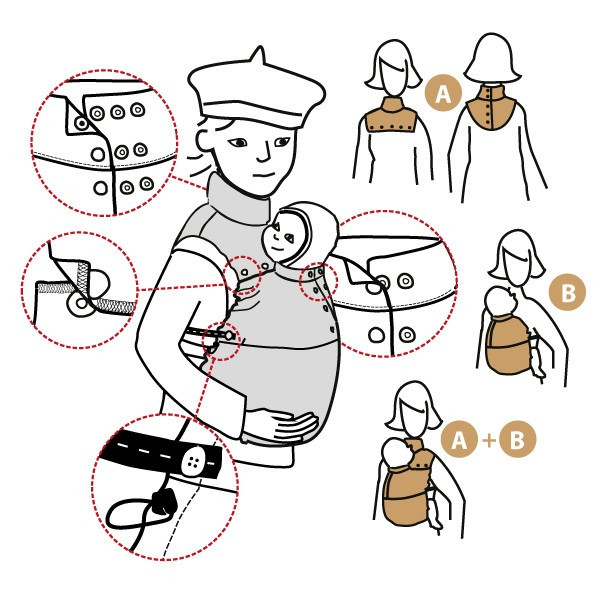 A

B

A + B